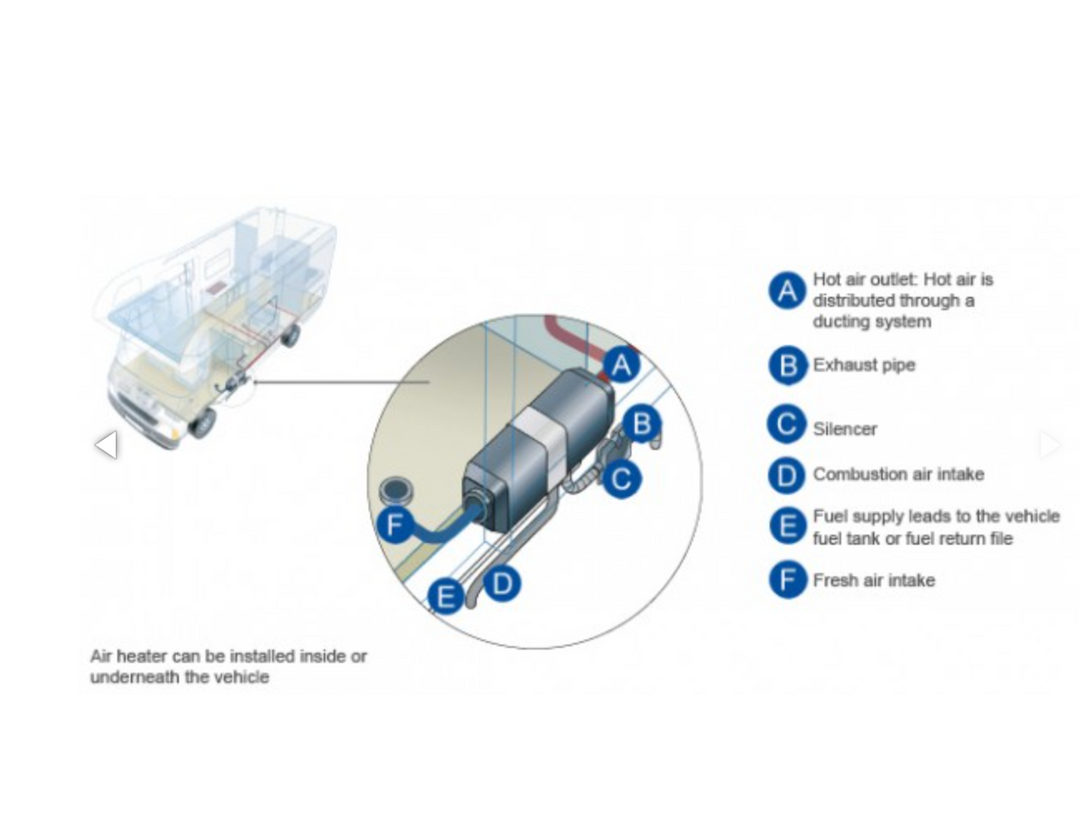 A
B
C
F
E
D

A Hot air outlet: Hot air is distributed through a ducting system

B Exhaust pipe

C Silencer

D Combustion air intake

E Fuel supply leads to the vehicle fuel tank or fuel return file

F Fresh air intake

Air heater can be installed inside or underneath the vehicle